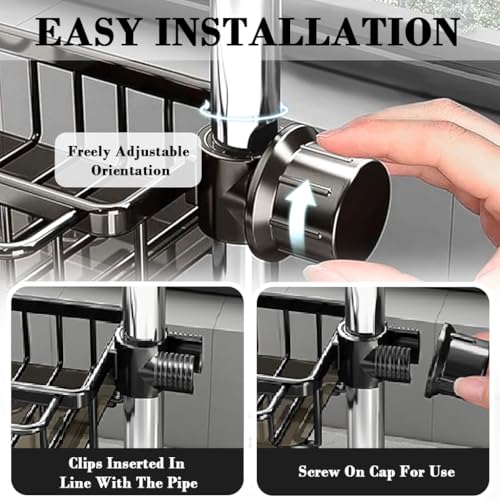 EASY INSTALLATION

Freely Adjustable Orientation

Clips Inserted In Line With The Pipe

Screw On Cap For Use